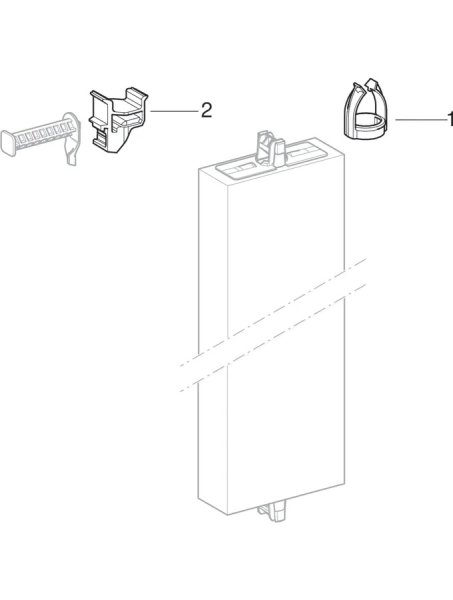 2

1